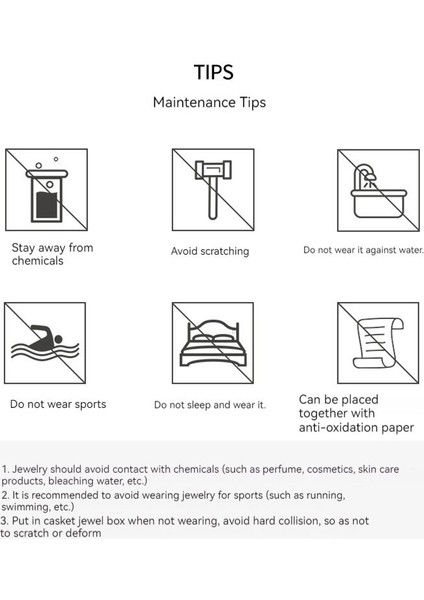 TIPS

Maintenance Tips

Stay away from chemicals

Avoid scratching

Do not wear it against water.

Do not wear sports

Do not sleep and wear it.

Can be placed together with anti-oxidation paper

1. Jewelry should avoid contact with chemicals (such as perfume, cosmetics, skin care products, bleaching water, etc.)
2. It is recommended to avoid wearing jewelry for sports (such as running, swimming, etc.)
3. Put in casket jewel box when not wearing, avoid hard collision, so as not to scratch or deform