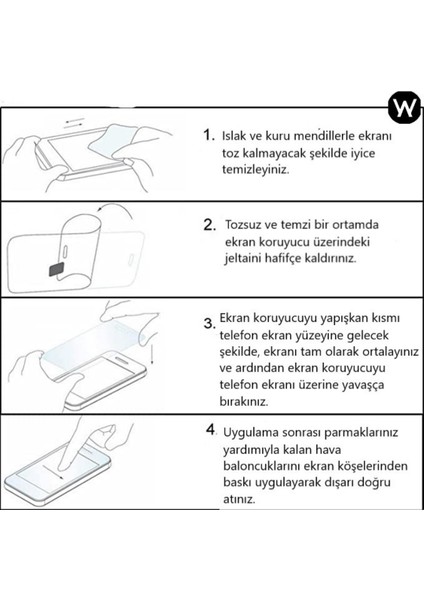 W

1. Islak ve kuru mendillerle ekranı toz kalmayacak şekilde iyice temizleyiniz.

2. Tozsuz ve temzi bir ortamda ekran koruyucu üzerindeki jeltaini hafifçe kaldırınız.

3. Ekran koruyucuyu yapışkan kısmı telefon ekran yüzeyine gelecek şekilde, ekranı tam olarak ortalayınız ve ardından ekran koruyucuyu telefon ekranı üzerine yavaşça bırakınız.

4. Uygulama sonrası parmaklarınız yardımıyla kalan hava baloncuklarını ekran köşelerinden baskı uygulayarak dışarı doğru atınız.