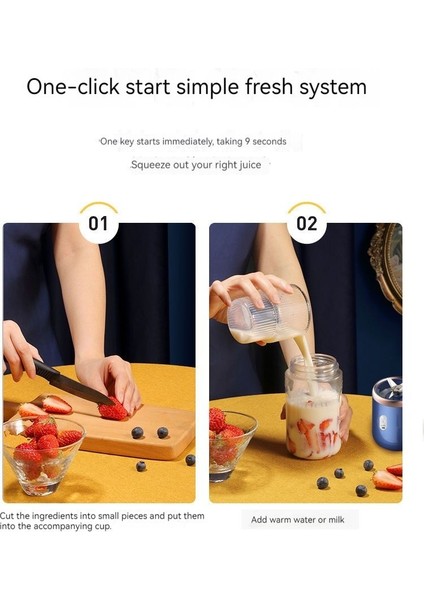 One-click start simple fresh system

One key starts immediately, taking 9 seconds

Squeeze out your right juice

01

02

Cut the ingredients into small pieces and put them into the accompanying cup.

Add warm water or milk