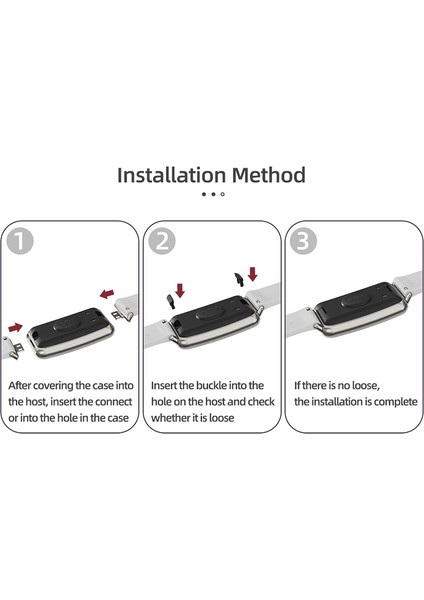 Installation Method

1

After covering the case into the host, insert the connect or into the hole in the case

2

Insert the buckle into the hole on the host and check whether it is loose

3

If there is no loose, the installation is complete