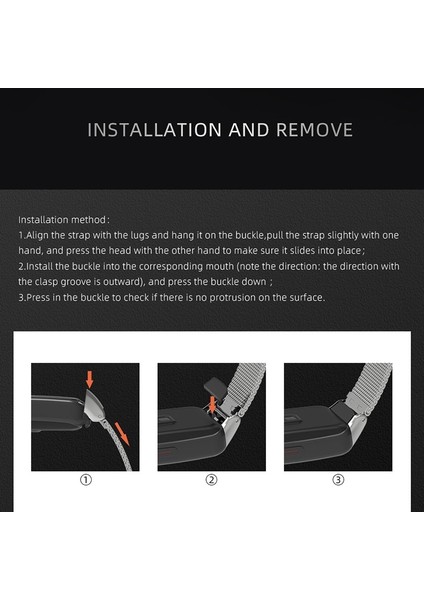 INSTALLATION AND REMOVE

Installation method:
1.Align the strap with the lugs and hang it on the buckle,pull the strap slightly with one hand, and press the head with the other hand to make sure it slides into place;
2.Install the buckle into the corresponding mouth (note the direction: the direction with the clasp groove is outward), and press the buckle down ;
3.Press in the buckle to check if there is no protrusion on the surface.

①

②

③