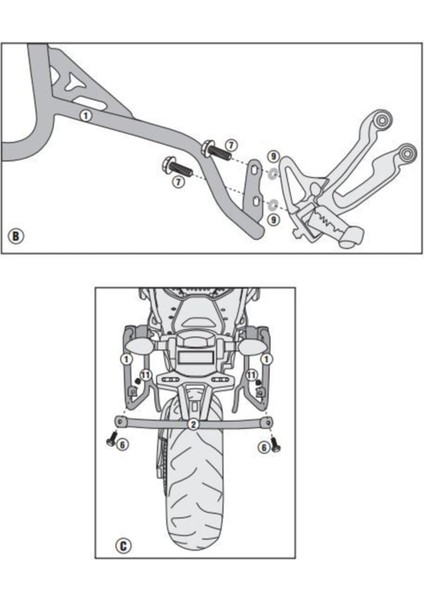 1
7
7
9
9
B

1
1
11
11
2
6
6
C