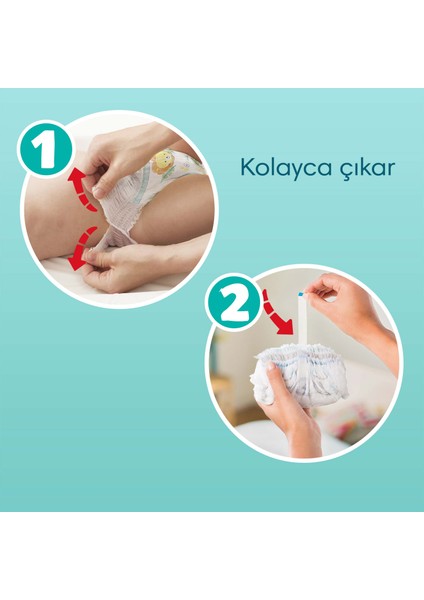 1

Kolayca çıkar

2