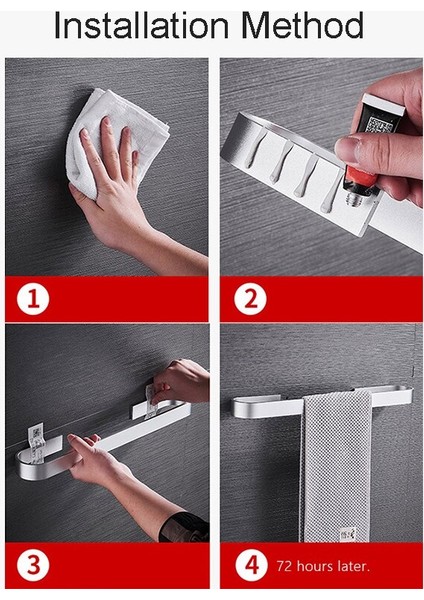 Installation Method

1

2

3

4 72 hours later.