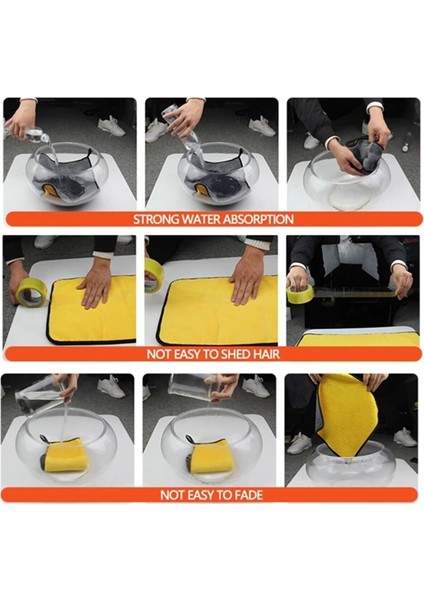 STRONG WATER ABSORPTION

NOT EASY TO SHED HAIR

NOT EASY TO FADE