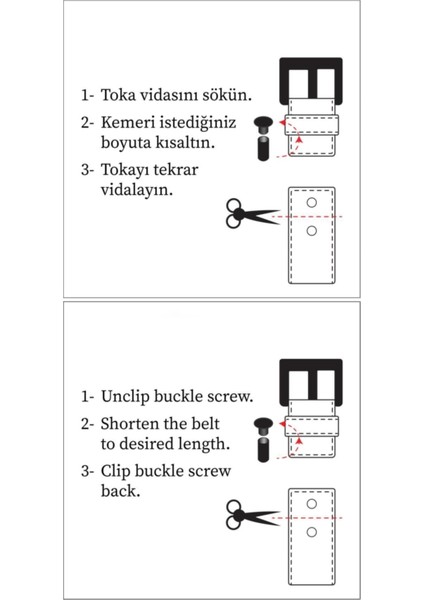 1- Toka vidasını sökün.

2- Kemeri istediğiniz boyuta kısaltın.

3- Tokayı tekrar vidalayın.

1- Unclip buckle screw.

2- Shorten the belt to desired length.

3- Clip buckle screw back.