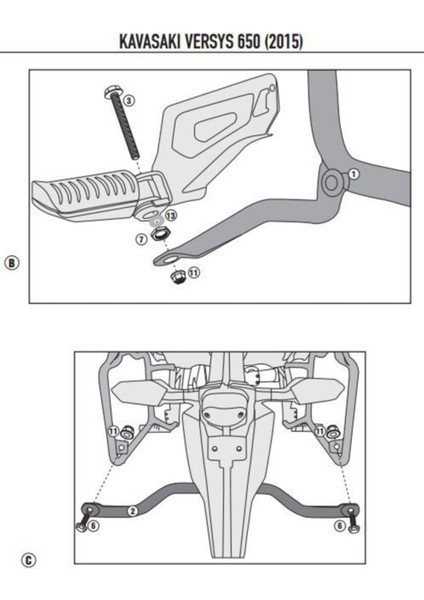 KAVASAKI VERSYS 650 (2015)

3
1
13
7
11
B

11
11
2
6
6
C