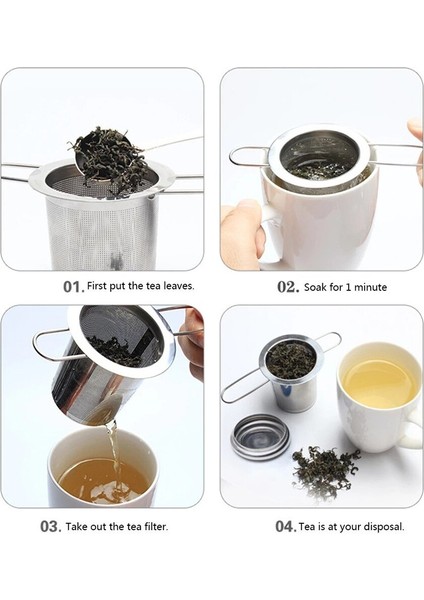 01. First put the tea leaves.

02. Soak for 1 minute

03. Take out the tea filter.

04. Tea is at your disposal.