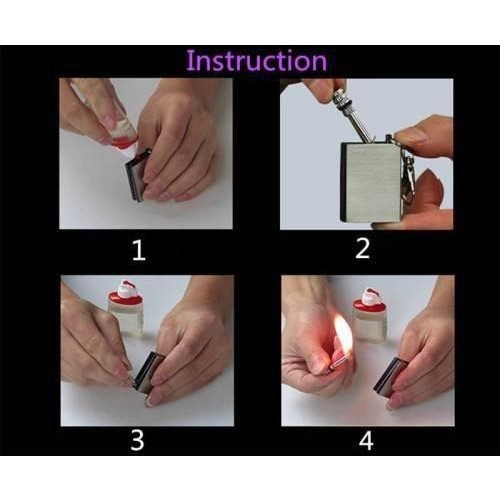 Instruction

1

2

3

4