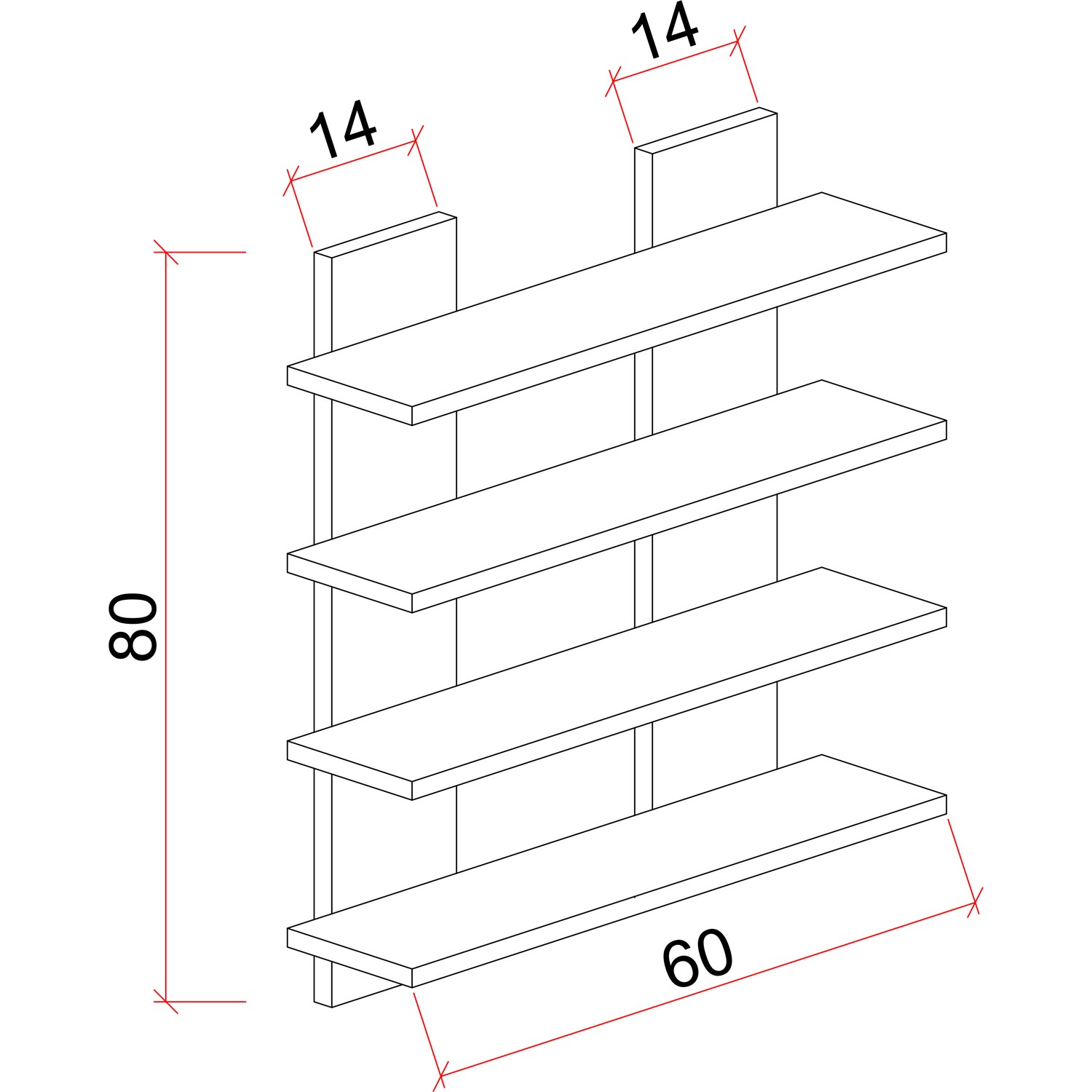 14
14
80
60