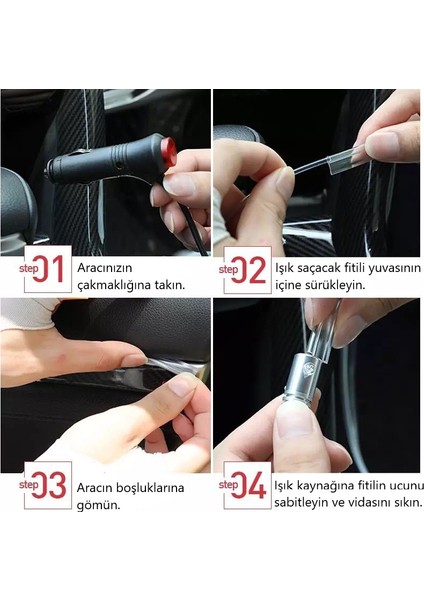 step 01 Aracınızın çakmaklığına takın.

step 02 Işık saçacak fitili yuvasının içine sürükleyin.

step 03 Aracın boşluklarına gömün.

step 04 Işık kaynağına fitilin ucunu sabitleyin ve vidasını sıkın.