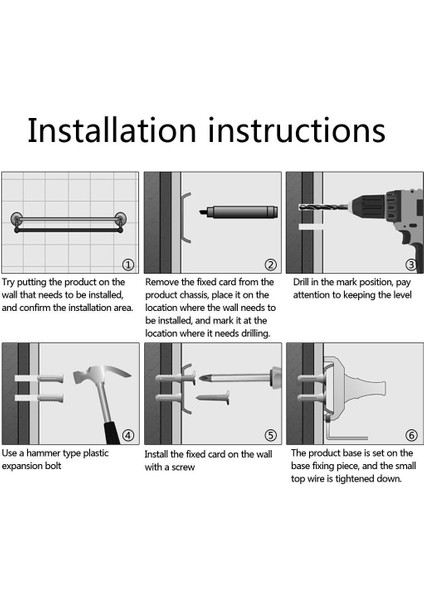 Installation instructions

①

Try putting the product on the wall that needs to be installed, and confirm the installation area.

②

Remove the fixed card from the product chassis, place it on the location where the wall needs to be installed, and mark it at the location where it needs drilling.

③

Drill in the mark position, pay attention to keeping the level

④

Use a hammer type plastic expansion bolt

⑤

Install the fixed card on the wall with a screw

⑥

The product base is set on the base fixing piece, and the small top wire is tightened down.