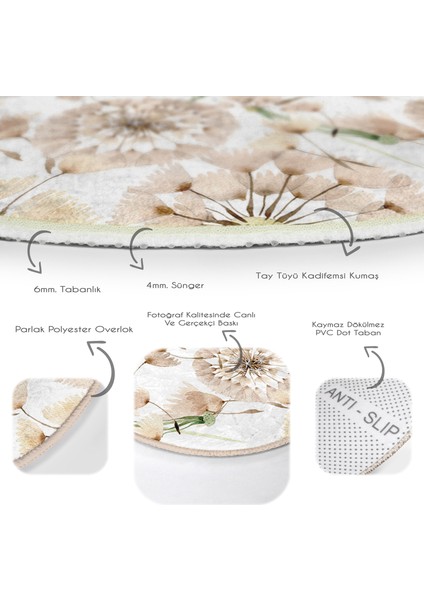 6mm. Tabanlık

4mm. Sünger

Tay Tüyü Kadifemsi Kumaş

Parlak Polyester Overlok

Fotoğraf Kalitesinde Canlı Ve Gerçekçi Baskı

Kaymaz Dökülmez PVC Dot Taban

ANTI - SLIP