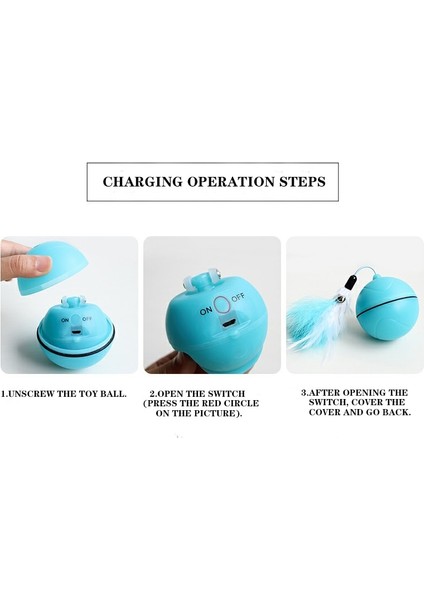 CHARGING OPERATION STEPS

ON OFF

ON OFF

1.UNSCREW THE TOY BALL.

2.OPEN THE SWITCH (PRESS THE RED CIRCLE ON THE PICTURE).

3.AFTER OPENING THE SWITCH, COVER THE COVER AND GO BACK.