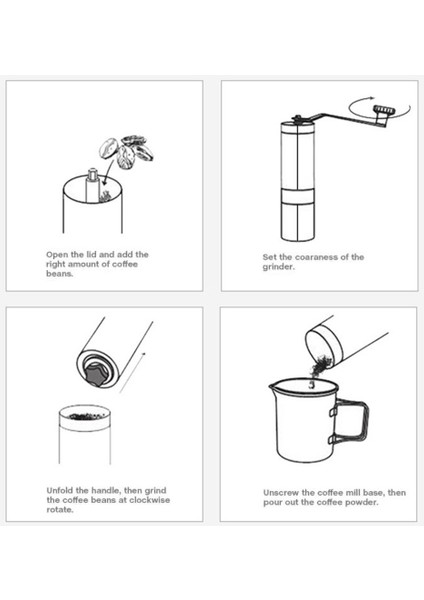 Open the lid and add the right amount of coffee beans.

Set the coaraness of the grinder.

Unfold the handle, then grind the coffee beans at clockwise rotate.

Unscrew the coffee mill base, then pour out the coffee powder.