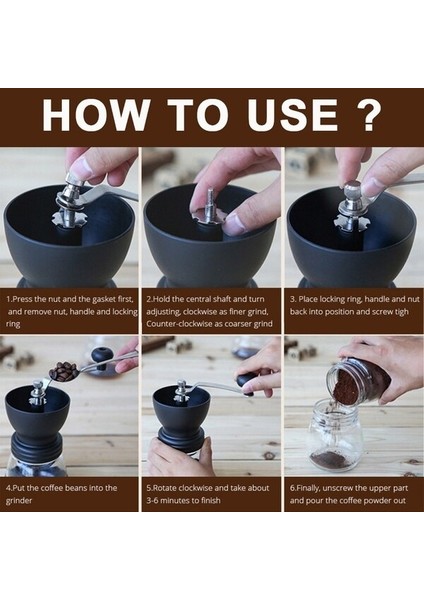 HOW TO USE ?

1.Press the nut and the gasket first, and remove nut, handle and locking ring

2.Hold the central shaft and turn adjusting, clockwise as finer grind, Counter-clockwise as coarser grind

3. Place locking ring, handle and nut back into position and screw tigh

4.Put the coffee beans into the grinder

5.Rotate clockwise and take about 3-6 minutes to finish

6.Finally, unscrew the upper part and pour the coffee powder out