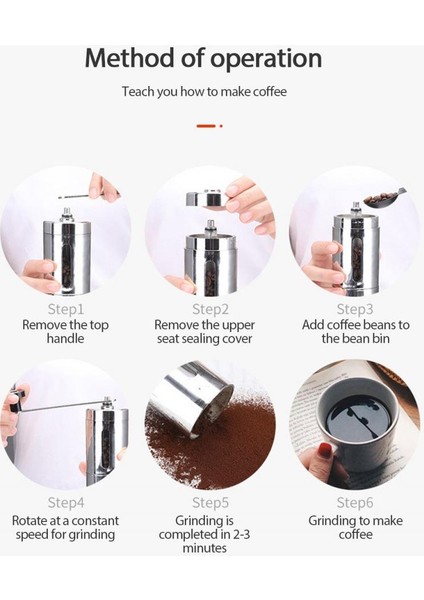 Method of operation

Teach you how to make coffee

Step1
Remove the top handle

Step2
Remove the upper seat sealing cover

Step3
Add coffee beans to the bean bin

Step4
Rotate at a constant speed for grinding

Step5
Grinding is completed in 2-3 minutes

Step6
Grinding to make coffee