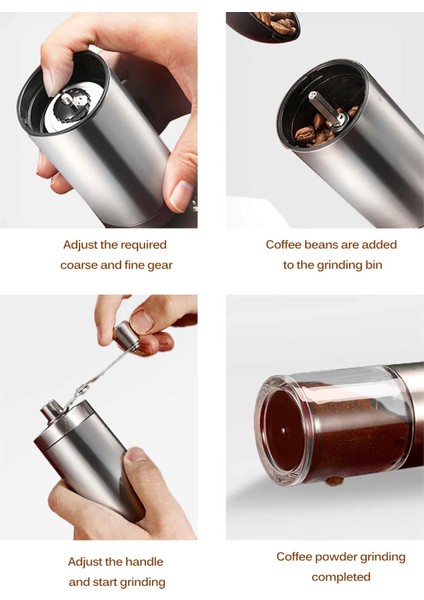 Adjust the required coarse and fine gear

Coffee beans are added to the grinding bin

Adjust the handle and start grinding

Coffee powder grinding completed