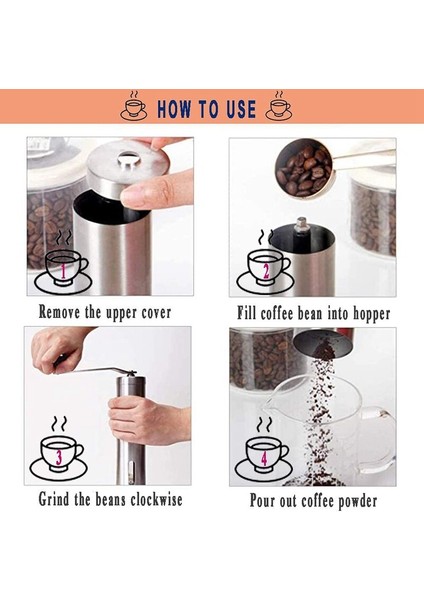 HOW TO USE

1

Remove the upper cover

2

Fill coffee bean into hopper

3

Grind the beans clockwise

4

Pour out coffee powder