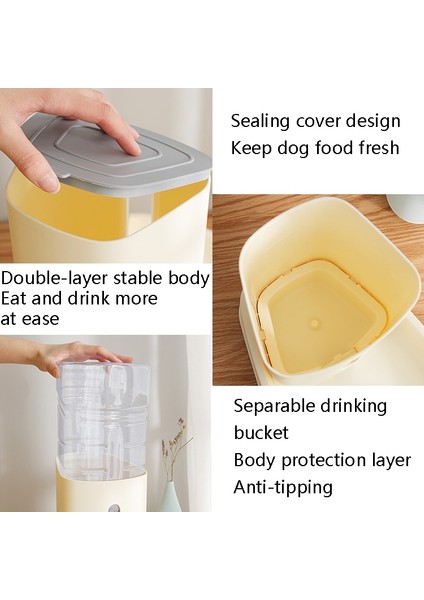 Sealing cover design
Keep dog food fresh

Double-layer stable body
Eat and drink more at ease

Separable drinking bucket
Body protection layer
Anti-tipping