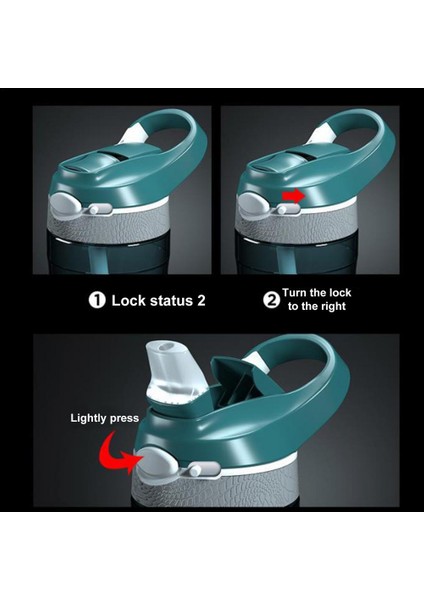 1 Lock status 2

2 Turn the lock to the right

Lightly press