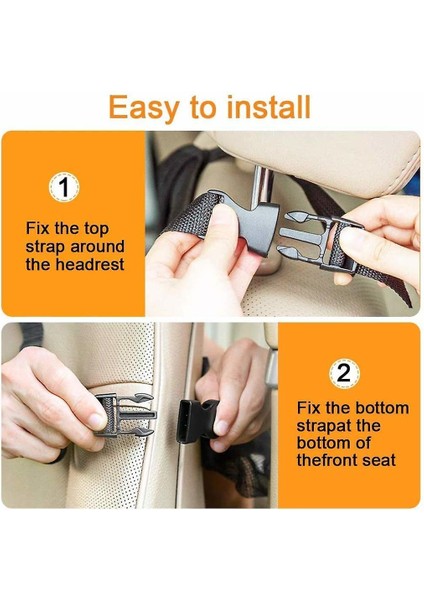 Easy to install

1

Fix the top strap around the headrest

2

Fix the bottom strapat the bottom of thefront seat