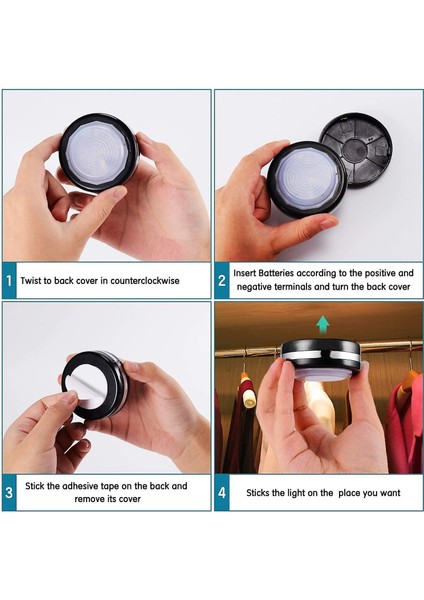 1 Twist to back cover in counterclockwise

2 Insert Batteries according to the positive and negative terminals and turn the back cover

3 Stick the adhesive tape on the back and remove its cover

4 Sticks the light on the place you want