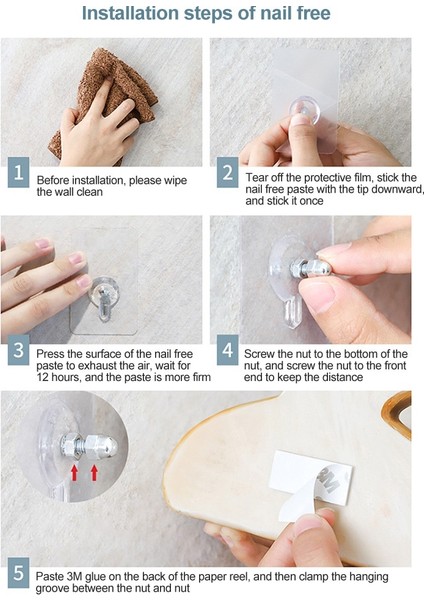 Installation steps of nail free

1
Before installation, please wipe the wall clean

2
Tear off the protective film, stick the nail free paste with the tip downward, and stick it once

3
Press the surface of the nail free paste to exhaust the air, wait for 12 hours, and the paste is more firm

4
Screw the nut to the bottom of the nut, and screw the nut to the front end to keep the distance

3M

5
Paste 3M glue on the back of the paper reel, and then clamp the hanging groove between the nut and nut