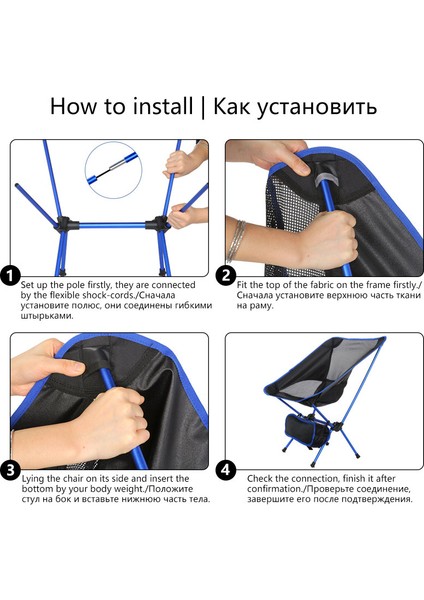 How to install | Как установить

1 Set up the pole firstly, they are connected by the flexible shock-cords./Сначала установите полюс, они соединены гибкими штырьками.

2 Fit the top of the fabric on the frame firstly./ Сначала установите верхнюю часть ткани на раму.

3 Lying the chair on its side and insert the bottom by your body weight./Положите стул на бок и вставьте нижнюю часть тела.

4 Check the connection, finish it after confirmation./Проверьте соединение, завершите его после подтверждения.