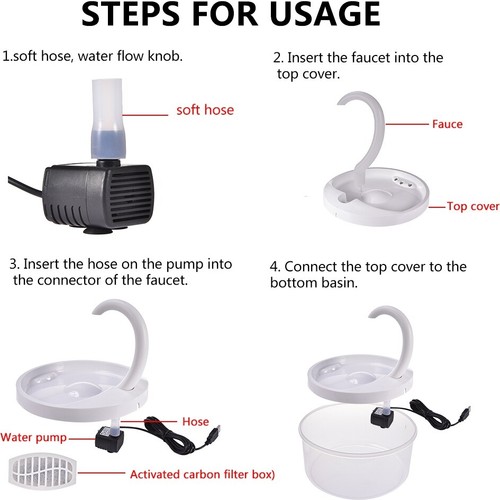 STEPS FOR USAGE

1.soft hose, water flow knob.

soft hose

2. Insert the faucet into the top cover.

Fauce

Top cover

3. Insert the hose on the pump into the connector of the faucet.

Hose

Water pump

Activated carbon filter box)

4. Connect the top cover to the bottom basin.