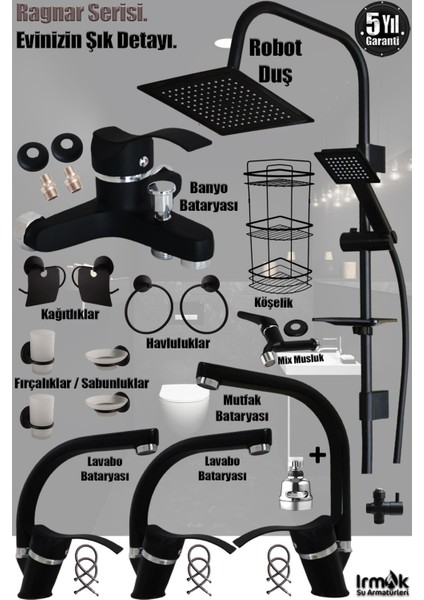 Ragnar Serisi.
Evinizin Şık Detayı.

5 Yıl Garanti

Robot Duş

Banyo Bataryası

Köşelik

Kağıtlıklar

Havluluklar

Mix Musluk

Fırçalıklar / Sabunluklar

Mutfak Bataryası

Lavabo Bataryası

Lavabo Bataryası

+

Irmak Su Armatürleri