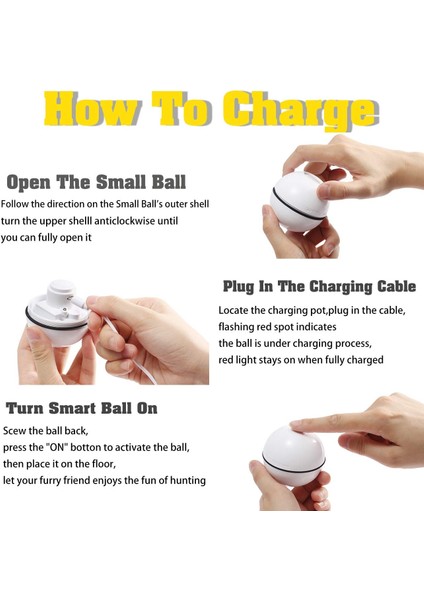 How To Charge

Open The Small Ball

Follow the direction on the Small Ball's outer shell turn the upper shelll anticlockwise until you can fully open it

Plug In The Charging Cable

Locate the charging pot,plug in the cable, flashing red spot indicates the ball is under charging process, red light stays on when fully charged

Turn Smart Ball On

Scew the ball back, press the "ON" botton to activate the ball, then place it on the floor, let your furry friend enjoys the fun of hunting