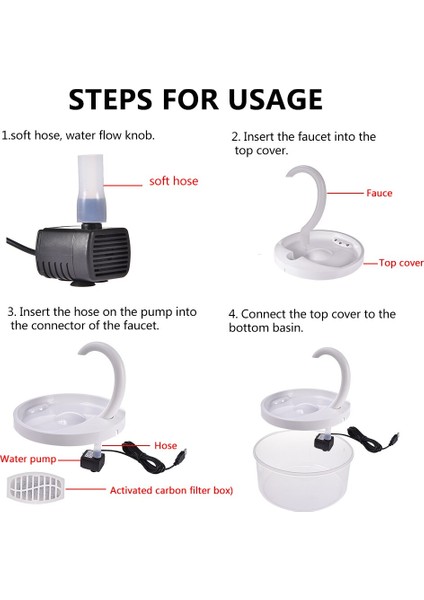 STEPS FOR USAGE

1.soft hose, water flow knob.

soft hose

2. Insert the faucet into the top cover.

Fauce

Top cover

3. Insert the hose on the pump into the connector of the faucet.

Hose

Water pump

Activated carbon filter box)

4. Connect the top cover to the bottom basin.