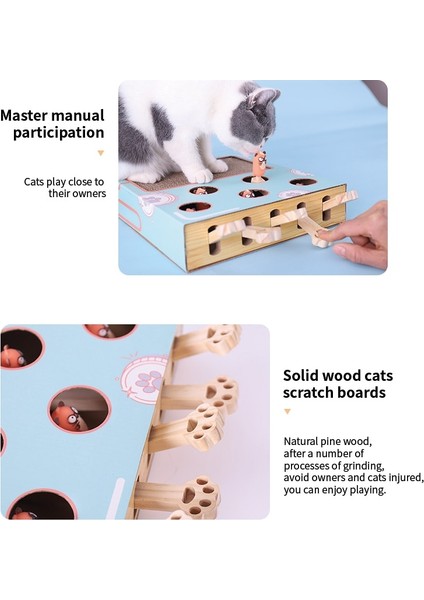 Master manual participation

Cats play close to their owners

Solid wood cats scratch boards

Natural pine wood, after a number of processes of grinding, avoid owners and cats injured, you can enjoy playing.