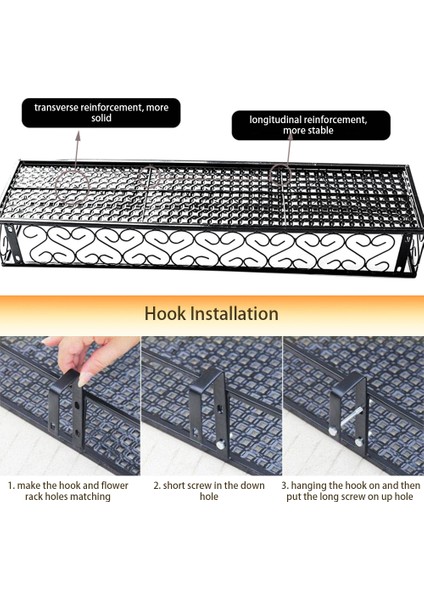 transverse reinforcement, more solid

longitudinal reinforcement, more stable

Hook Installation

1. make the hook and flower rack holes matching

2. short screw in the down hole

3. hanging the hook on and then put the long screw on up hole