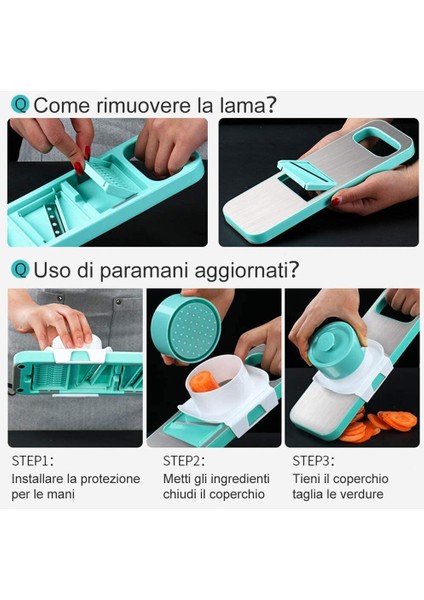 Q Come rimuovere la lama?

Q Uso di paramani aggiornati?

STEP1:
Installare la protezione per le mani

STEP2:
Metti gli ingredienti chiudi il coperchio

STEP3:
Tieni il coperchio taglia le verdure