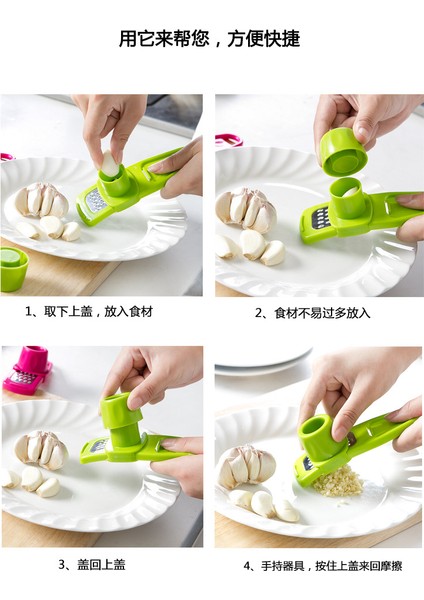 用它来帮您，方便快捷

1、取下上盖，放入食材

2、食材不易过多放入

3、盖回上盖

4、手持器具，按住上盖来回摩擦