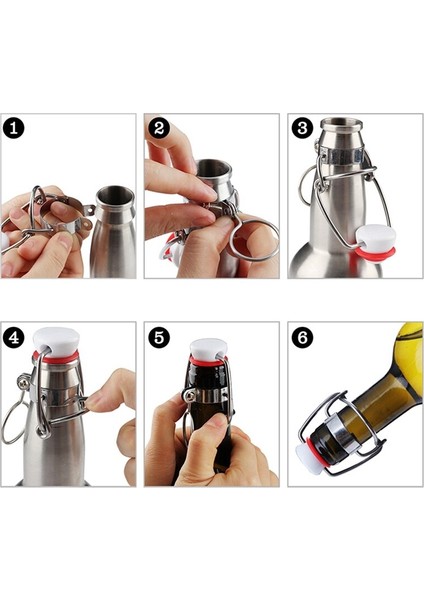 1

2

3

4

5

6