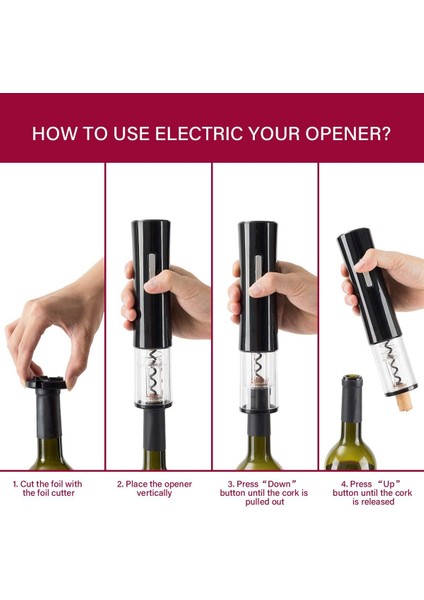 HOW TO USE ELECTRIC YOUR OPENER?

1. Cut the foil with the foil cutter

2. Place the opener vertically

3. Press "Down" button until the cork is pulled out

4. Press "Up" button until the cork is released