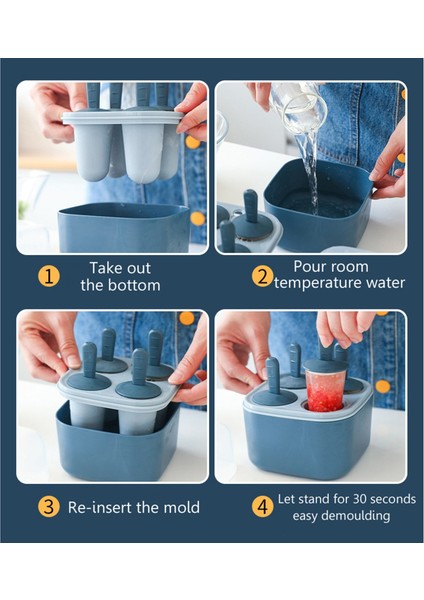 1 Take out the bottom

2 Pour room temperature water

3 Re-insert the mold

4 Let stand for 30 seconds easy demoulding