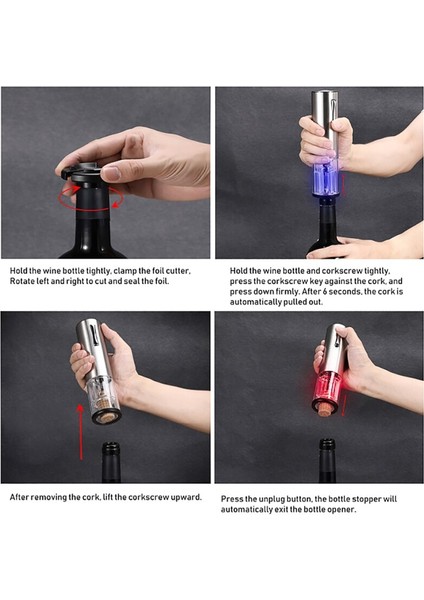 Hold the wine bottle tightly, clamp the foil cutter, Rotate left and right to cut and seal the foil.

Hold the wine bottle and corkscrew tightly, press the corkscrew key against the cork, and press down firmly. After 6 seconds, the cork is automatically pulled out.

After removing the cork, lift the corkscrew upward.

Press the unplug button, the bottle stopper will automatically exit the bottle opener.