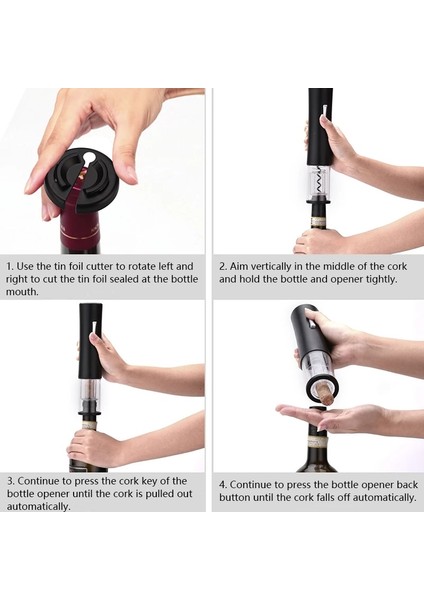 1. Use the tin foil cutter to rotate left and right to cut the tin foil sealed at the bottle mouth.

2. Aim vertically in the middle of the cork and hold the bottle and opener tightly.

3. Continue to press the cork key of the bottle opener until the cork is pulled out automatically.

4. Continue to press the bottle opener back button until the cork falls off automatically.