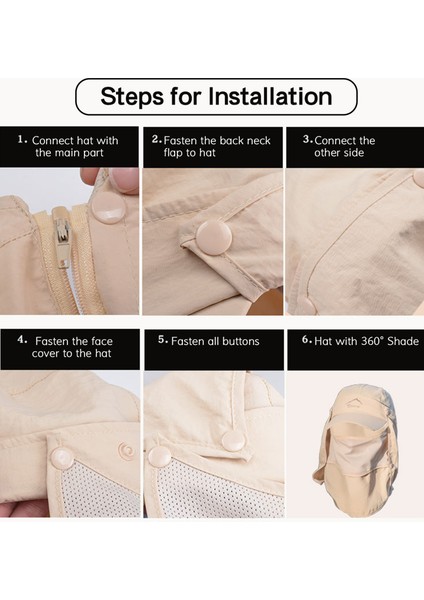 Steps for Installation

1. Connect hat with the main part

2. Fasten the back neck flap to hat

3. Connect the other side

4. Fasten the face cover to the hat

5. Fasten all buttons

6. Hat with 360° Shade