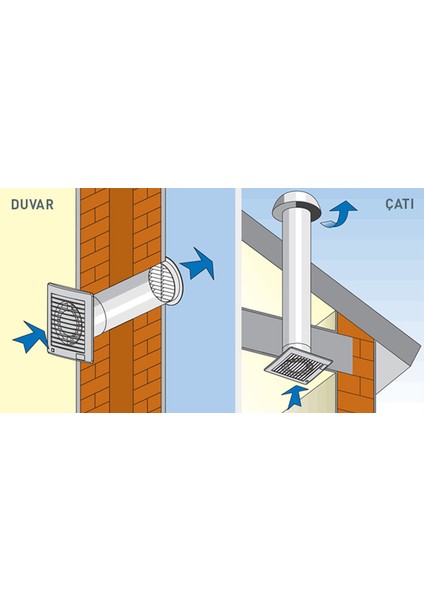 DUVAR

ÇATI