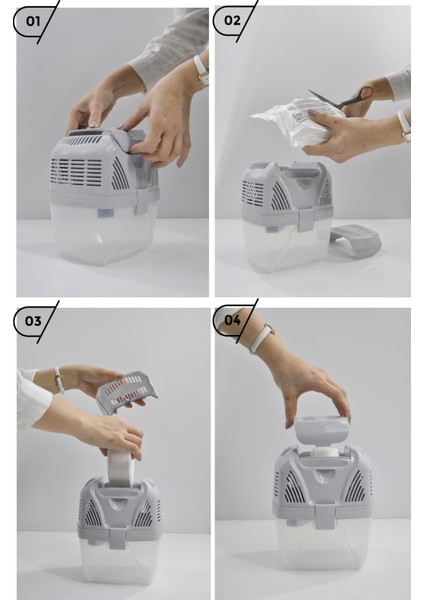 01

02

03

04