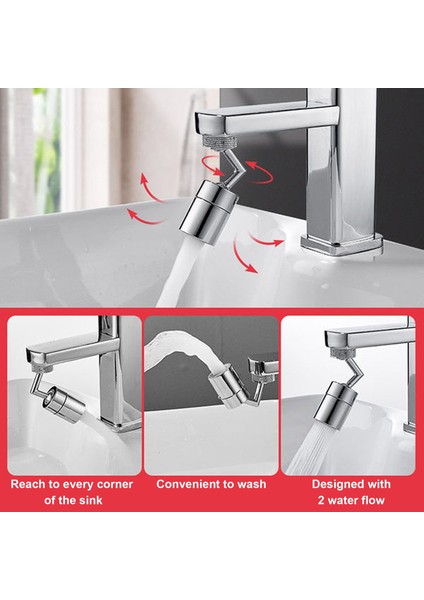 Reach to every corner of the sink

Convenient to wash

Designed with 2 water flow