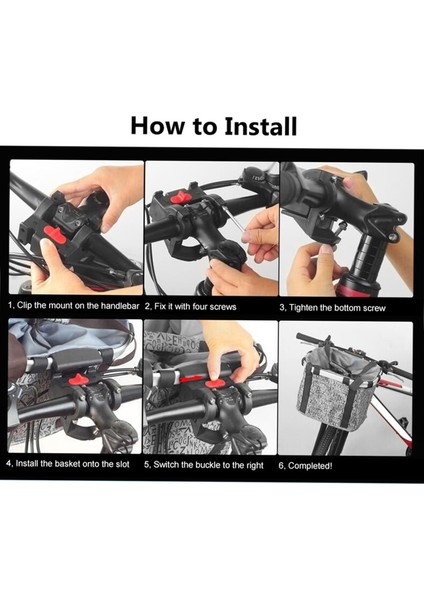 How to Install

1, Clip the mount on the handlebar

2, Fix it with four screws

3, Tighten the bottom screw

4, Install the basket onto the slot

5, Switch the buckle to the right

6, Completed!