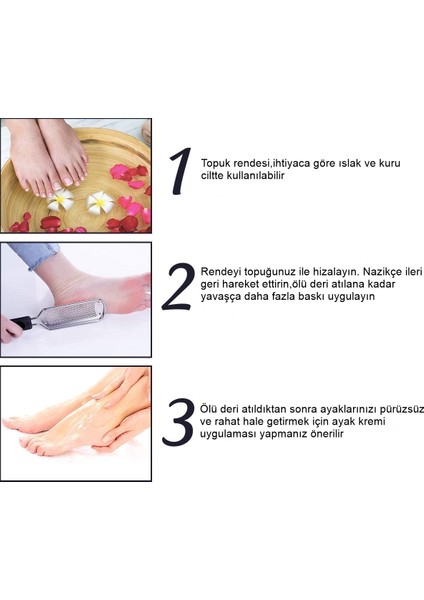 1 Topuk rendesi,ihtiyaca göre ıslak ve kuru ciltte kullanılabilir

2 Rendeyi topuğunuz ile hizalayın. Nazikçe ileri geri hareket ettirin,ölü deri atılana kadar yavaşça daha fazla baskı uygulayın

3 Ölü deri atıldıktan sonra ayaklarınızı pürüzsüz ve rahat hale getirmek için ayak kremi uygulaması yapmanız önerilir