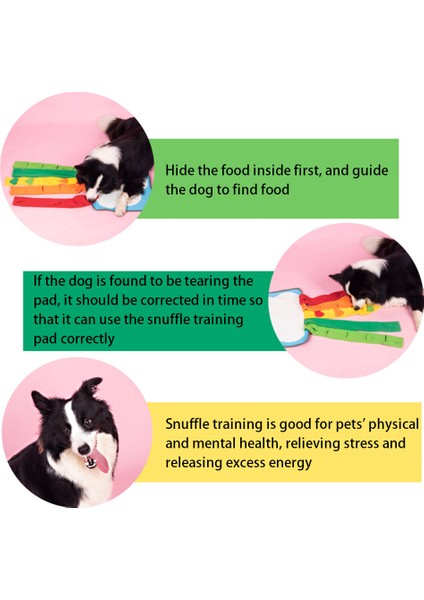 Hide the food inside first, and guide the dog to find food

If the dog is found to be tearing the pad, it should be corrected in time so that it can use the snuffle training pad correctly

Snuffle training is good for pets' physical and mental health, relieving stress and releasing excess energy