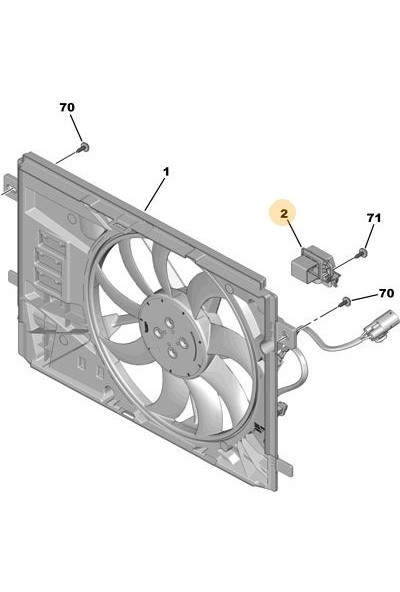 70
1
2
71
70